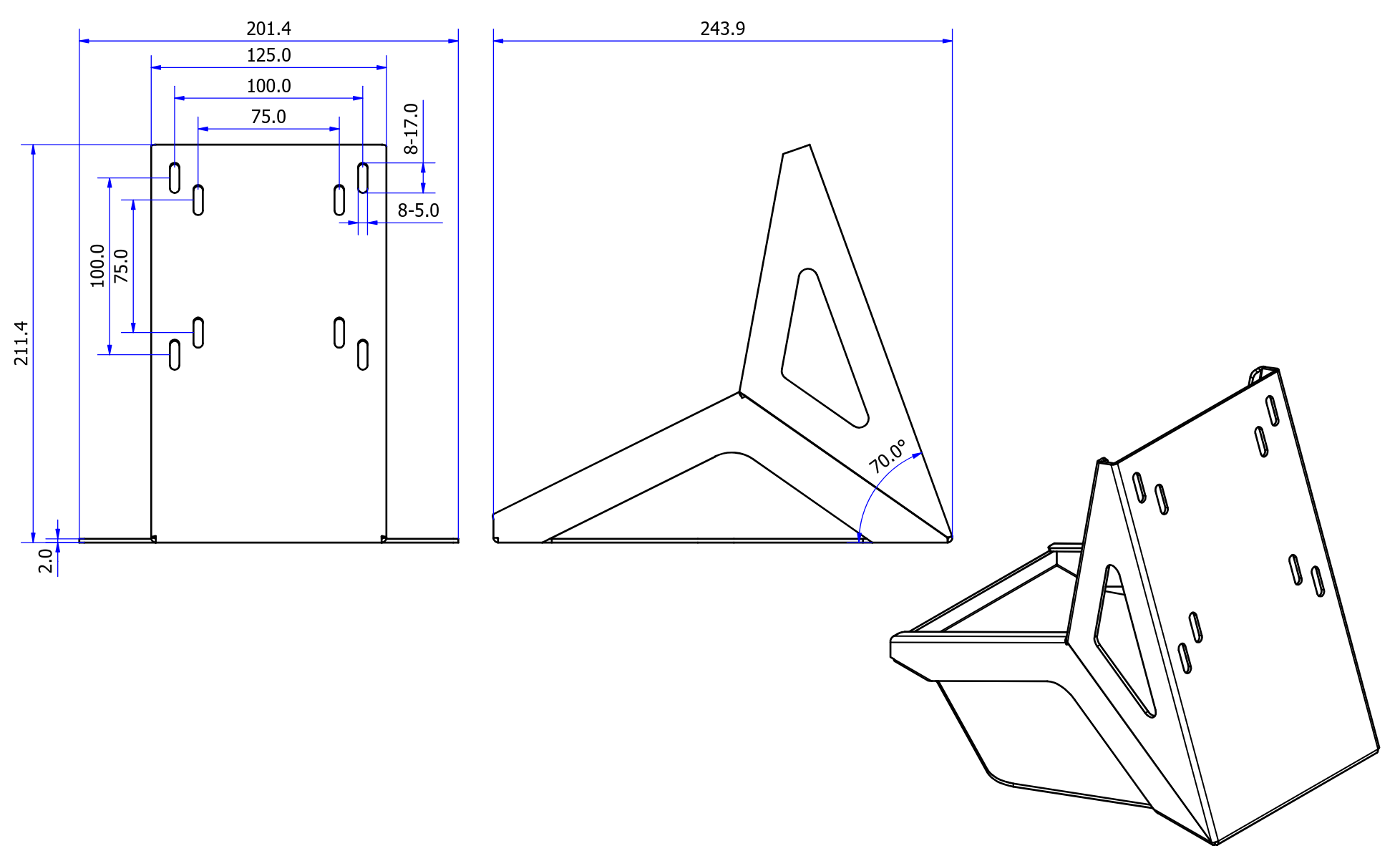 201.4

125.0

100.0

75.0

8-17.0

8-5.0

100.0

75.0

211.4

2.0

243.9

70.0°